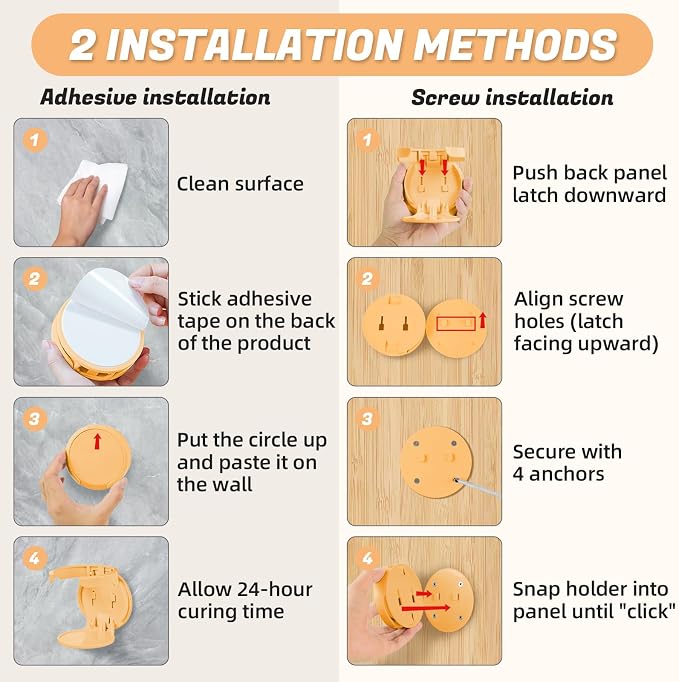 2 INSTALLATION METHODS

Adhesive installation

1
Clean surface

2
Stick adhesive tape on the back of the product

3
Put the circle up and paste it on the wall

4
Allow 24-hour curing time

Screw installation

1
Push back panel latch downward

2
Align screw holes (latch facing upward)

3
Secure with 4 anchors

4
Snap holder into panel until "click"