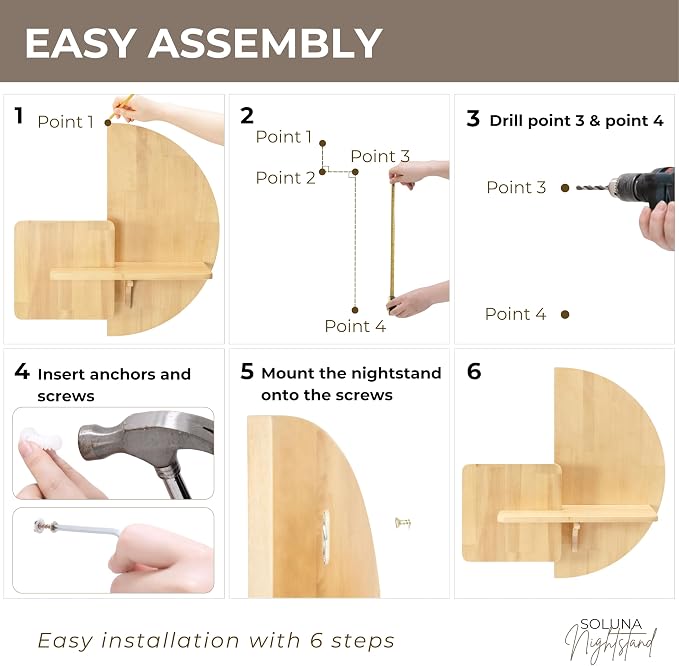 EASY ASSEMBLY

1 Point 1

2 Point 1 Point 2 Point 3 Point 4

3 Drill point 3 & point 4

Point 3

Point 4

4 Insert anchors and screws

5 Mount the nightstand onto the screws

6

Easy installation with 6 steps

SOLUNA Nightstand