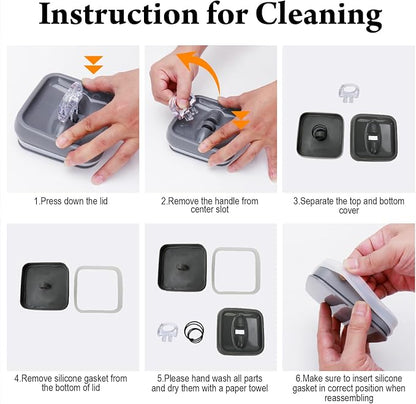 Instruction for Cleaning

1.Press down the lid

2.Remove the handle from center slot

3.Separate the top and bottom cover

4.Remove silicone gasket from the bottom of lid

5.Please hand wash all parts and dry them with a paper towel

6.Make sure to insert silicone gasket in correct position when reassembling