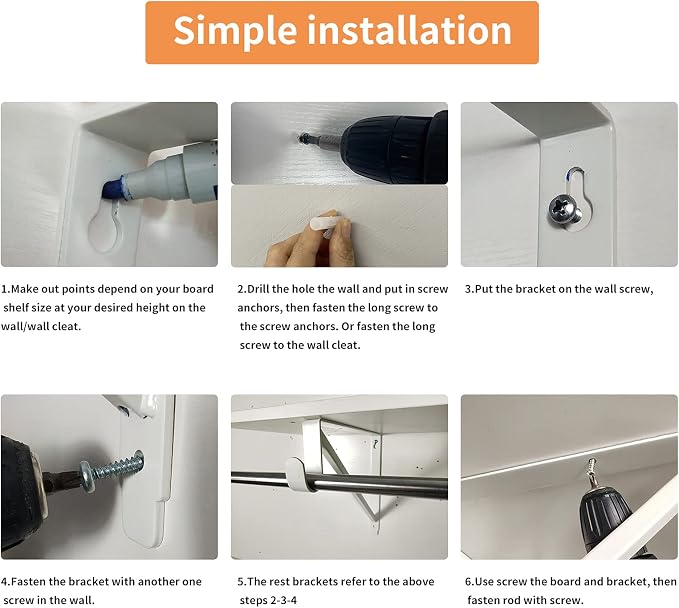 Simple installation

1.Make out points depend on your board shelf size at your desired height on the wall/wall cleat.

2.Drill the hole the wall and put in screw anchors, then fasten the long screw to the screw anchors. Or fasten the long screw to the wall cleat.

3.Put the bracket on the wall screw,

4.Fasten the bracket with another one screw in the wall.

5.The rest brackets refer to the above steps 2-3-4

6.Use screw the board and bracket, then fasten rod with screw.