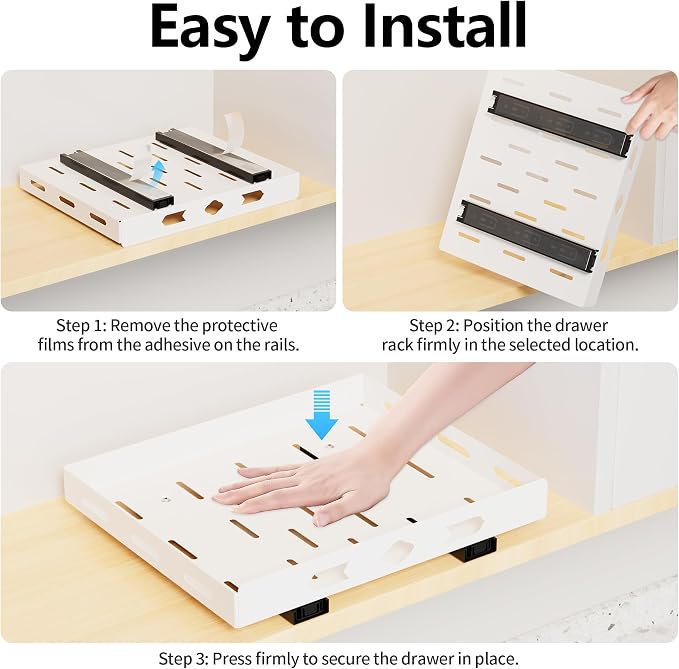 Easy to Install

Step 1: Remove the protective films from the adhesive on the rails.

Step 2: Position the drawer rack firmly in the selected location.

Step 3: Press firmly to secure the drawer in place.