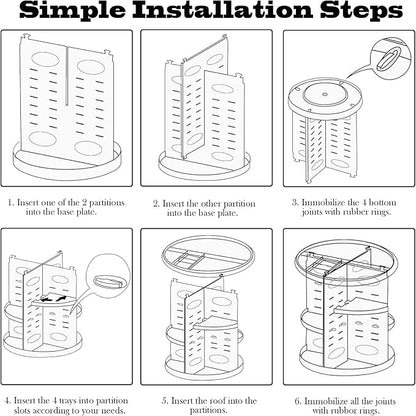 Simple Installation Steps

1. Insert one of the 2 partitions into the base plate.

2. Insert the other partition into the base plate.

3. Immobilize the 4 bottom joints with rubber rings.

4. Insert the 4 trays into partition slots according to your needs.

5. Insert the roof into the partitions.

6. Immobilize all the joints with rubbor rings.