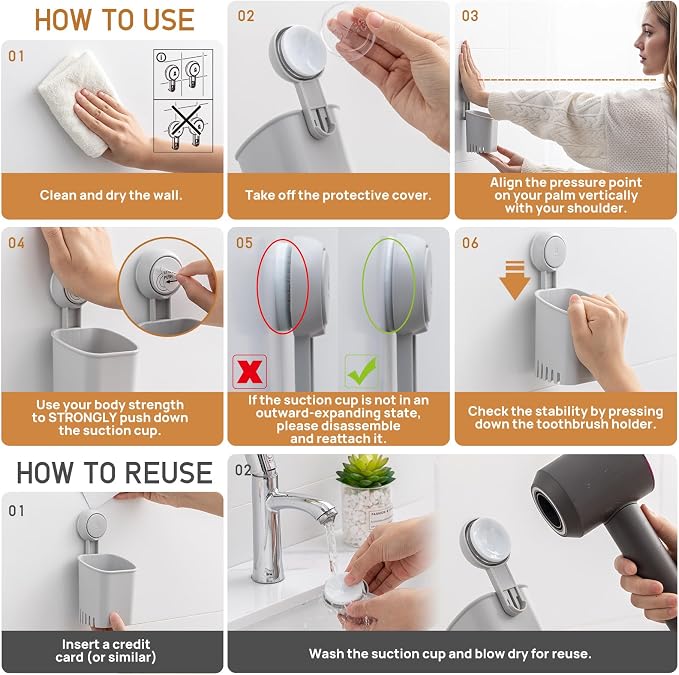 HOW TO USE

01

Clean and dry the wall.

02

Take off the protective cover.

03

Align the pressure point on your palm vertically with your shoulder.

04

Use your body strength to STRONGLY push down the suction cup.

05

If the suction cup is not in an outward-expanding state, please disassemble and reattach it.

06

Check the stability by pressing down the toothbrush holder.

HOW TO REUSE

01

Insert a credit card (or similar)

02

Wash the suction cup and blow dry for reuse.