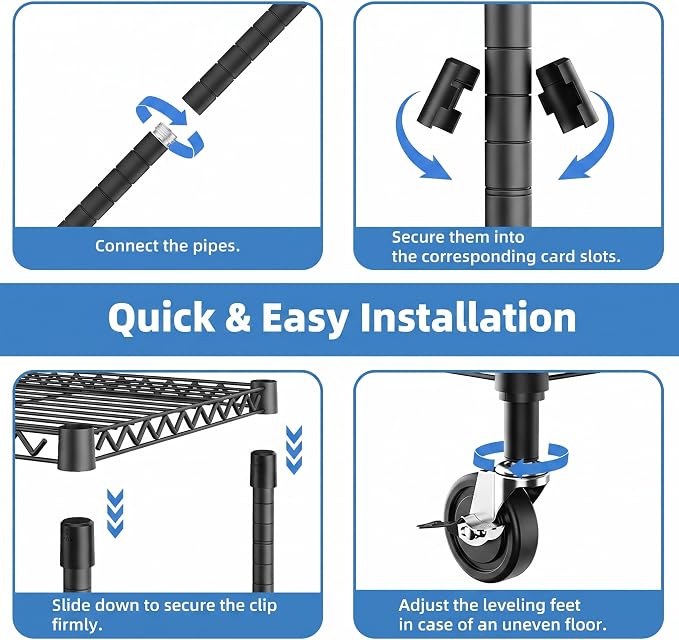 Connect the pipes.

Secure them into the corresponding card slots.

Quick & Easy Installation

Slide down to secure the clip firmly.

Adjust the leveling feet in case of an uneven floor.