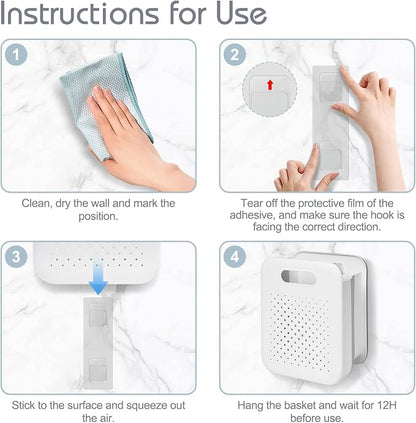 Instructions for Use

1

Clean, dry the wall and mark the position.

2

Tear off the protective film of the adhesive, and make sure the hook is facing the correct direction.

3

Stick to the surface and squeeze out the air.

4

Hang the basket and wait for 12H before use.