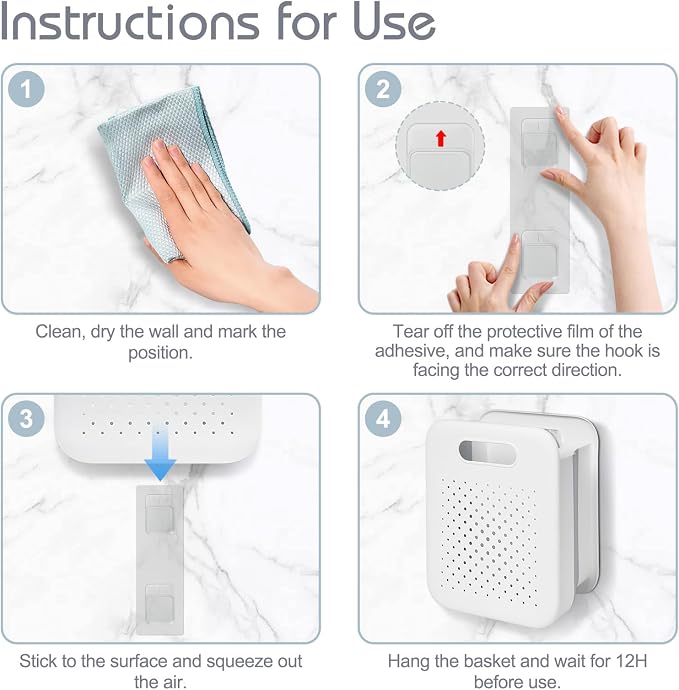 Instructions for Use

1

Clean, dry the wall and mark the position.

2

Tear off the protective film of the adhesive, and make sure the hook is facing the correct direction.

3

Stick to the surface and squeeze out the air.

4

Hang the basket and wait for 12H before use.