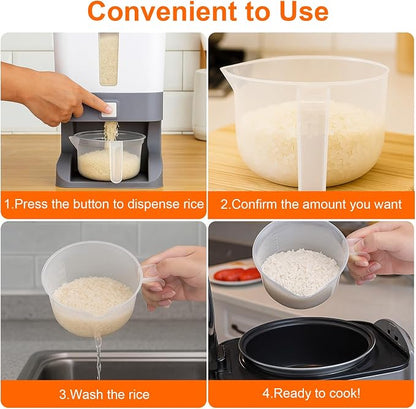 Convenient to Use

1.Press the button to dispense rice

2.Confirm the amount you want

3.Wash the rice

4.Ready to cook!