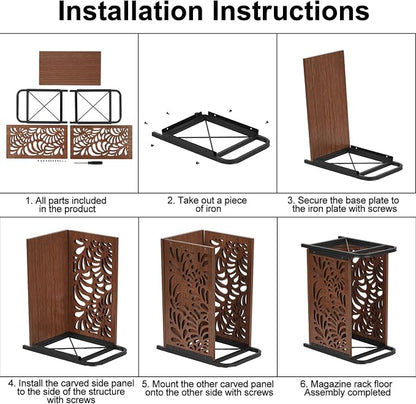 Installation Instructions

1. All parts included in the product

2. Take out a piece of iron

3. Secure the base plate to the iron plate with screws

4. Install the carved side panel to the side of the structure with screws

5. Mount the other carved panel onto the other side with screws

6. Magazine rack floor Assembly completed