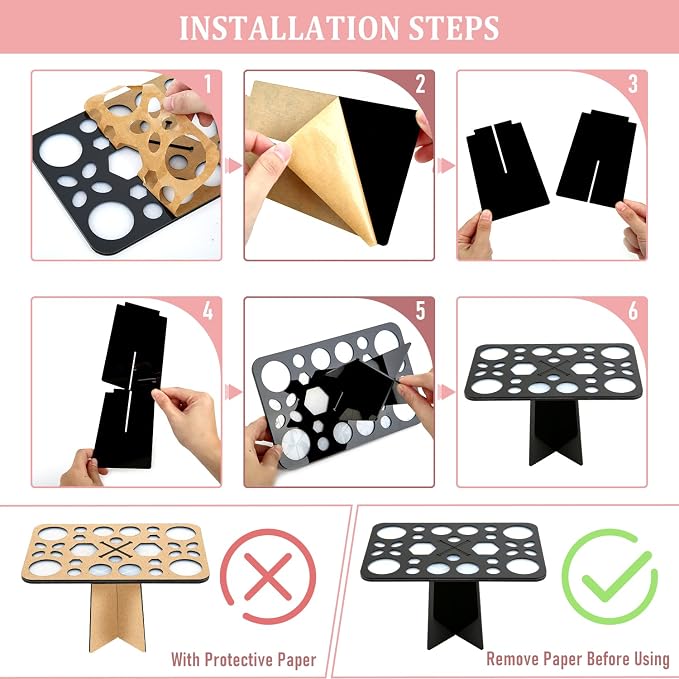 INSTALLATION STEPS

1

2

3

4

5

6

With Protective Paper

Remove Paper Before Using