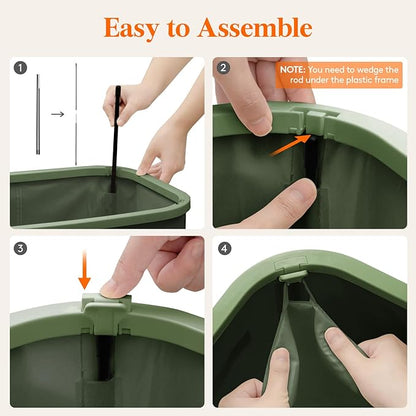 Easy to Assemble

1

2

NOTE: You need to wedge the rod under the plastic frame

3

4