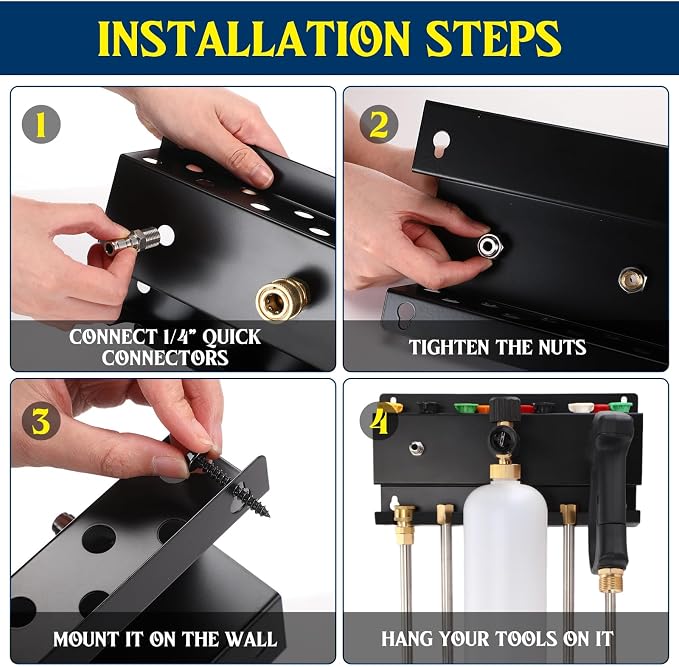 INSTALLATION STEPS

1

CONNECT 1/4" QUICK CONNECTORS

2

TIGHTEN THE NUTS

3

MOUNT IT ON THE WALL

4

HANG YOUR TOOLS ON IT