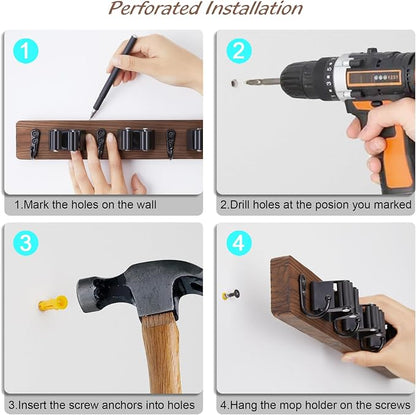 Perforated Installation

1

1.Mark the holes on the wall

2

2.Drill holes at the posion you marked

3

3.Insert the screw anchors into holes

4

4.Hang the mop holder on the screws