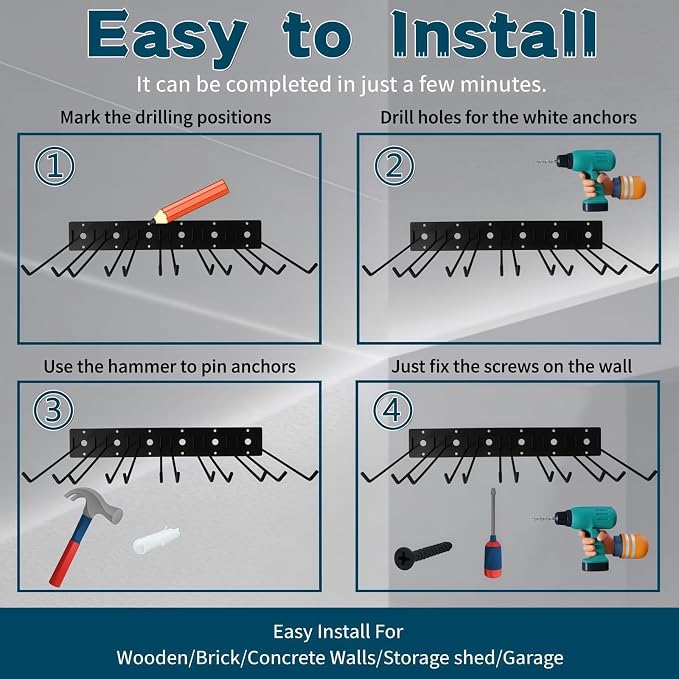 Easy to Install

It can be completed in just a few minutes.

Mark the drilling positions

①

Drill holes for the white anchors

②

Use the hammer to pin anchors

③

Just fix the screws on the wall

④

Easy Install For
Wooden/Brick/Concrete Walls/Storage shed/Garage