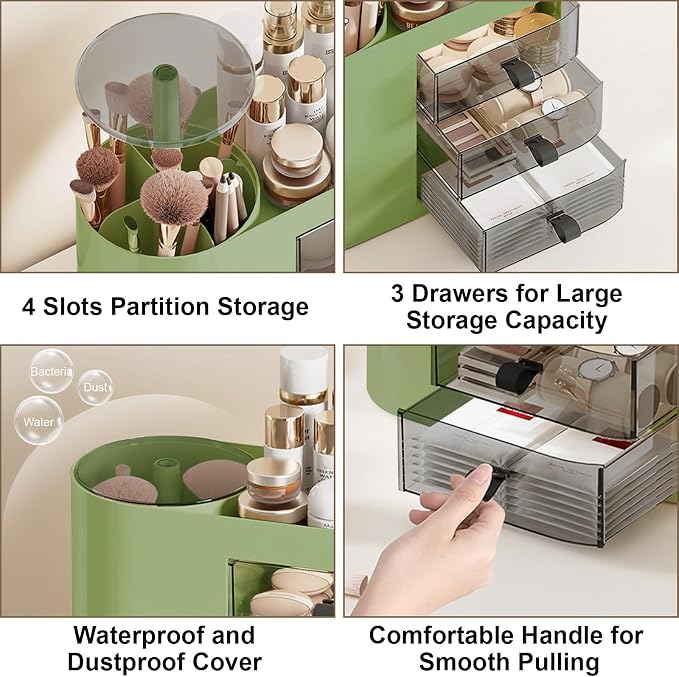 4 Slots Partition Storage

3 Drawers for Large Storage Capacity

Bacteria

Dust

Water

Waterproof and Dustproof Cover

Comfortable Handle for Smooth Pulling