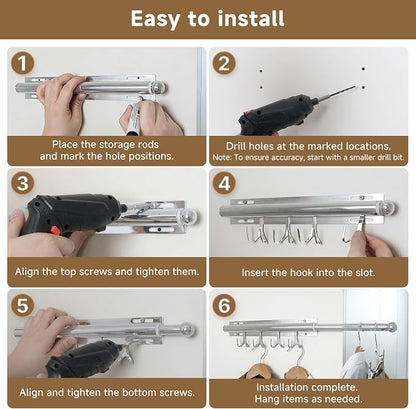 Easy to install

1
Place the storage rods and mark the hole positions.

2
Drill holes at the marked locations.
Note: To ensure accuracy, start with a smaller drill bit.

3
Align the top screws and tighten them.

4
Insert the hook into the slot.

5
Align and tighten the bottom screws.

6
Installation complete.
Hang items as needed.