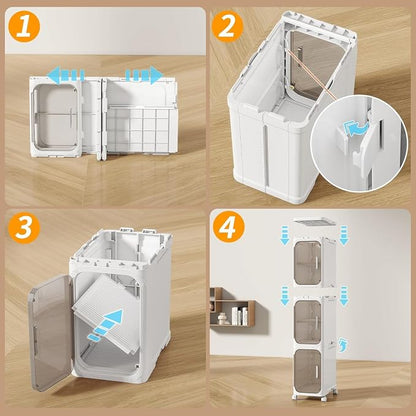 1

2

3

4