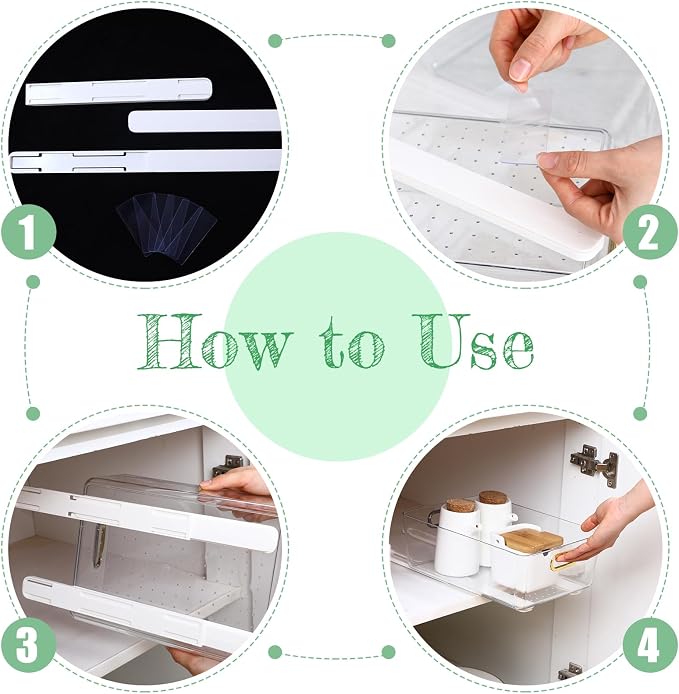 1

2

How to Use

3

4