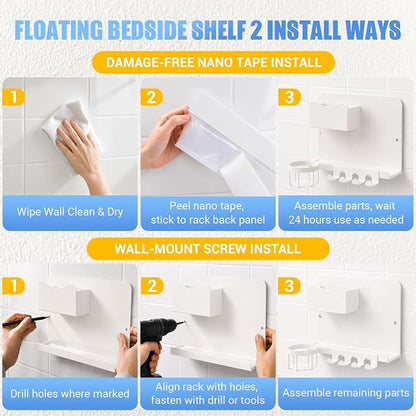 FLOATING BEDSIDE SHELF 2 INSTALL WAYS

DAMAGE-FREE NANO TAPE INSTALL

1

Wipe Wall Clean & Dry

2

Peel nano tape, stick to rack back panel

3

Assemble parts, wait 24 hours use as needed

WALL-MOUNT SCREW INSTALL

1

Drill holes where marked

2

Align rack with holes, fasten with drill or tools

3

Assemble remaining parts