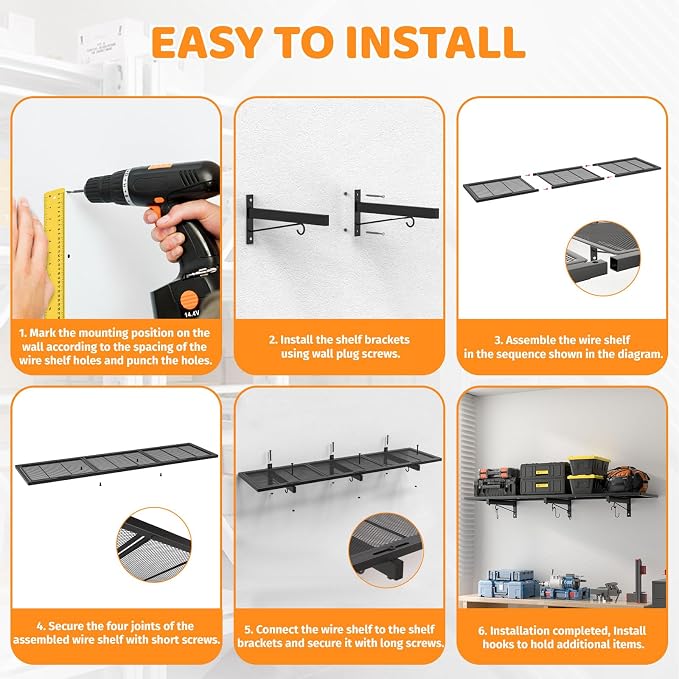 EASY TO INSTALL

14.4V

1. Mark the mounting position on the wall according to the spacing of the wire shelf holes and punch the holes.

2. Install the shelf brackets using wall plug screws.

3. Assemble the wire shelf in the sequence shown in the diagram.

4. Secure the four joints of the assembled wire shelf with short screws.

5. Connect the wire shelf to the shelf brackets and secure it with long screws.

6. Installation completed, Install hooks to hold additional items.