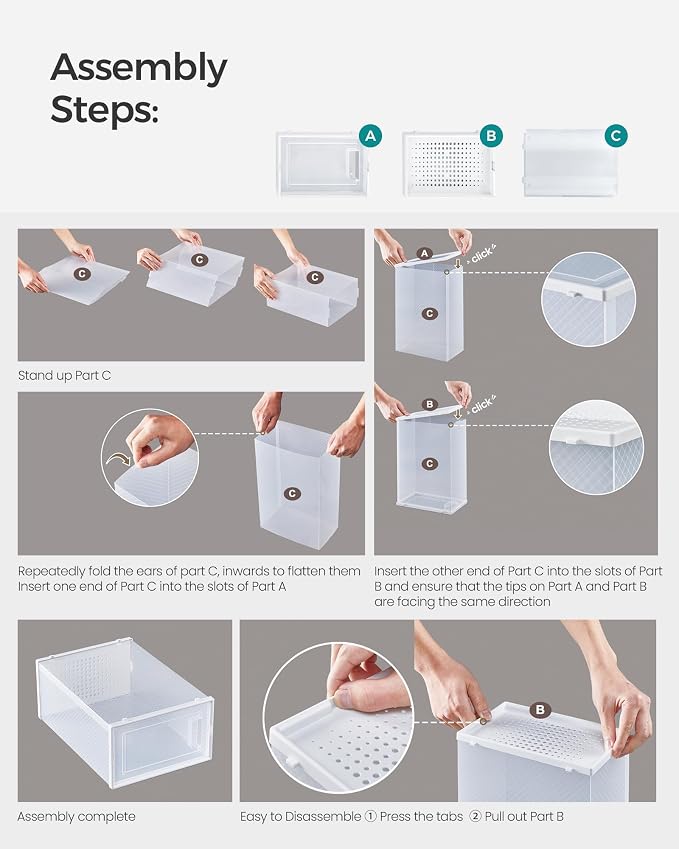 Assembly Steps:

A

B

C

C

C

C

Stand up Part C

C

Repeatedly fold the ears of part C, inwards to flatten them
Insert one end of Part C into the slots of Part A

A

click

C

B

click

C

Insert the other end of Part C into the slots of Part B and ensure that the tips on Part A and Part B are facing the same direction

Assembly complete

B

Easy to Disassemble ① Press the tabs ② Pull out Part B