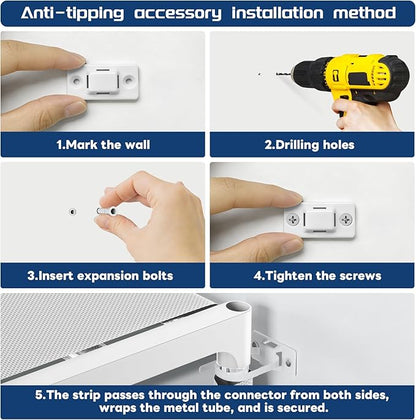 Anti-tipping accessory installation method

1.Mark the wall

2.Drilling holes

3.Insert expansion bolts

4.Tighten the screws

5.The strip passes through the connector from both sides, wraps the metal tube, and is secured.