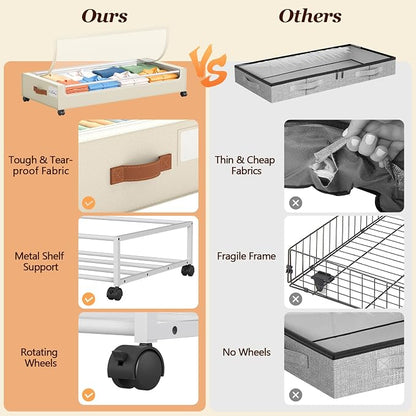 Ours

VS

Others

Tough & Tear-proof Fabric

Metal Shelf Support

Rotating Wheels

Thin & Cheap Fabrics

Fragile Frame

No Wheels