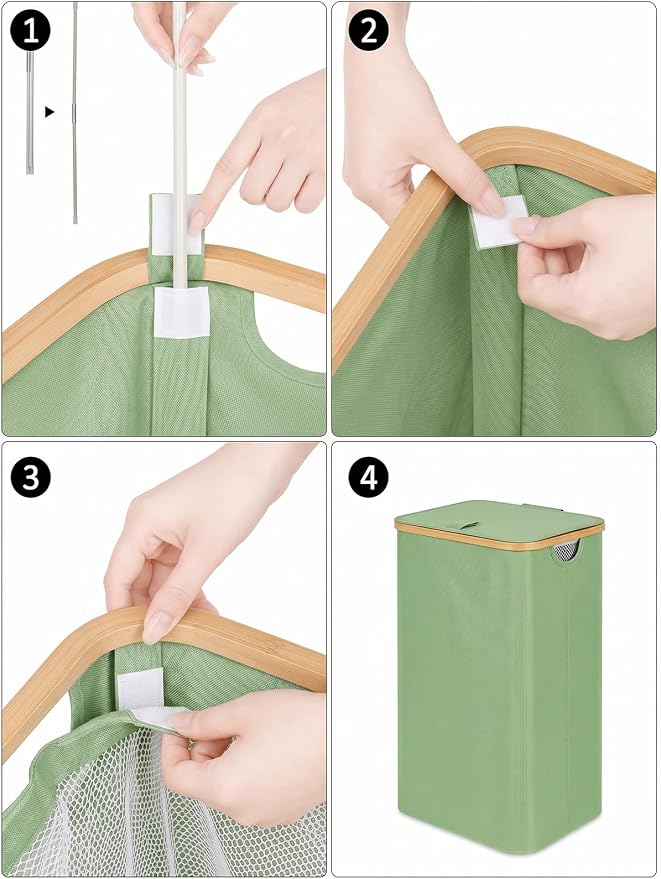 1

2

3

4