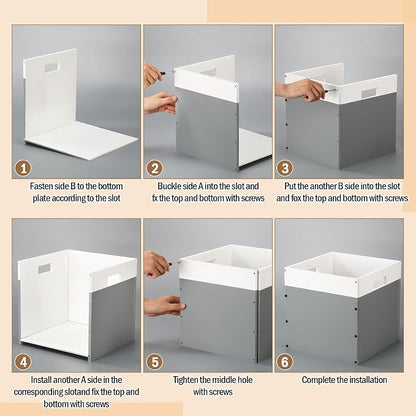 1
Fasten side B to the bottom plate according to the slot

2
Buckle side A into the slot and fx the top and bottom with screws

3
Put the another B side into the slot and fox the top and bottom with screws

4
Install another A side in the corresponding slotand fix the top and bottom with screws

5
Tighten the middle hole with screws

6
Complete the installation