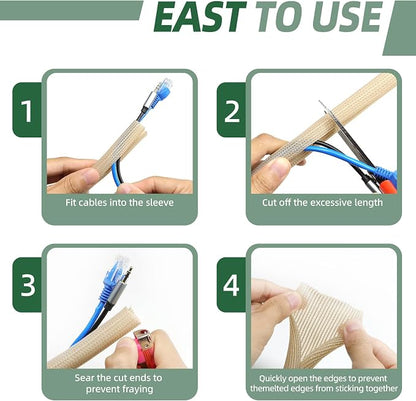 EAST TO USE

1

Fit cables into the sleeve

2

Cut off the excessive length

3

Sear the cut ends to prevent fraying

4

Quickly open the edges to prevent themelted edges from sticking together