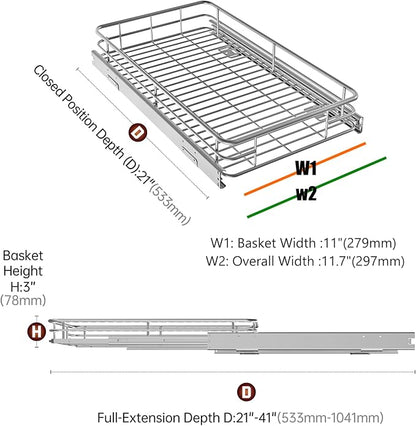 Closed Position Depth (D):21"(533mm)

D

W1

w2

W1: Basket Width :11"(279mm)
W2: Overall Width :11.7"(297mm)

Basket Height H:3" (78mm)

H

D

Full-Extension Depth D:21"-41"(533mm-1041mm)