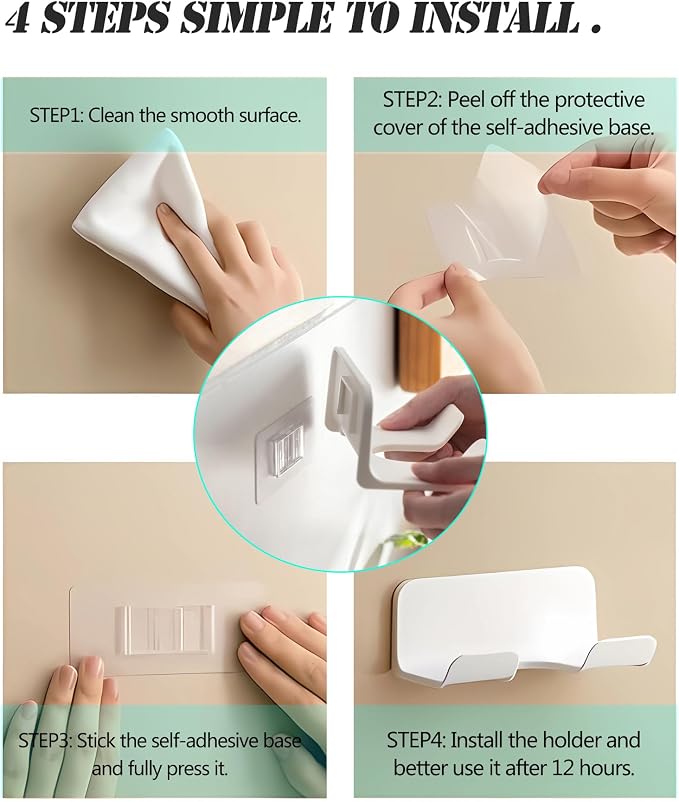 4 STEPS SIMPLE TO INSTALL .

STEP1: Clean the smooth surface.

STEP2: Peel off the protective cover of the self-adhesive base.

STEP3: Stick the self-adhesive base and fully press it.

STEP4: Install the holder and better use it after 12 hours.