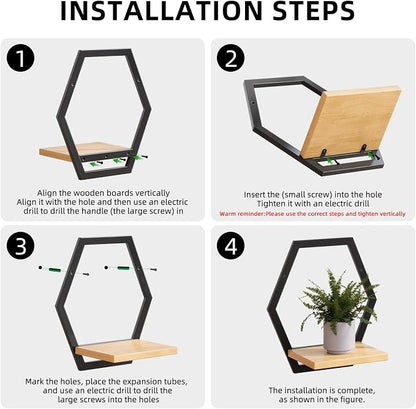 INSTALLATION STEPS

1

Align the wooden boards vertically
Align it with the hole and then use an electric drill to drill the handle (the large screw) in

2

Insert the (small screw) into the hole
Tighten it with an electric drill
Warm reminder:Please use the correct steps and tighten vertically

3

Mark the holes, place the expansion tubes, and use an electric drill to drill the large screws into the holes

4

The installation is complete, as shown in the figure.