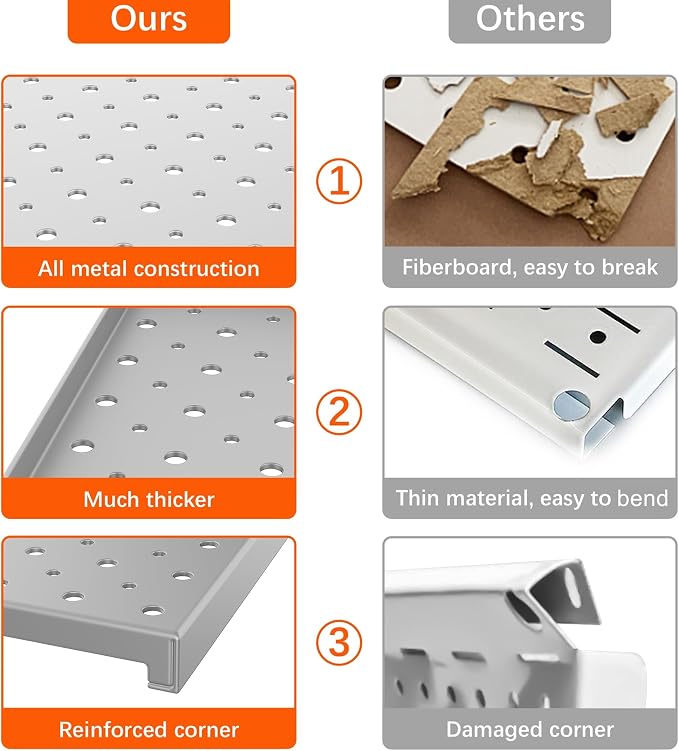 Ours

Others

All metal construction

①

Fiberboard, easy to break

Much thicker

②

Thin material, easy to bend

Reinforced corner

③

Damaged corner