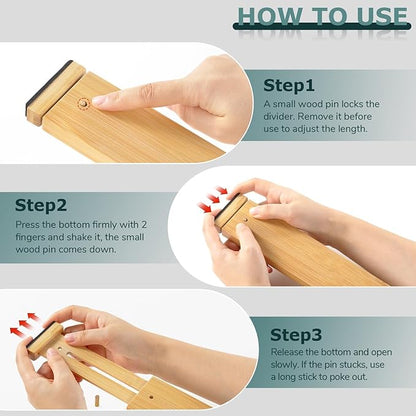 HOW TO USE

Step1
A small wood pin locks the divider. Remove it before use to adjust the length.

Step2
Press the bottom firmly with 2 fingers and shake it, the small wood pin comes down.

Step3
Release the bottom and open slowly. If the pin stucks, use a long stick to poke out.