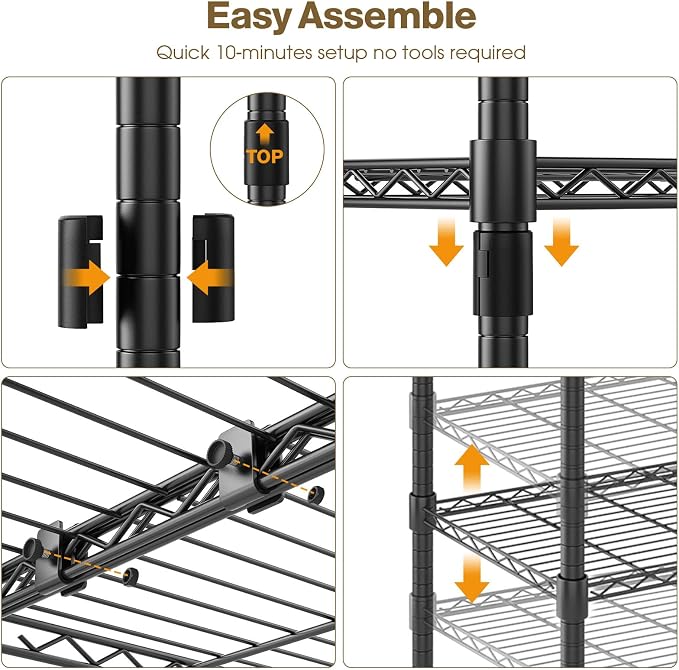 Easy Assemble

Quick 10-minutes setup no tools required

TOP