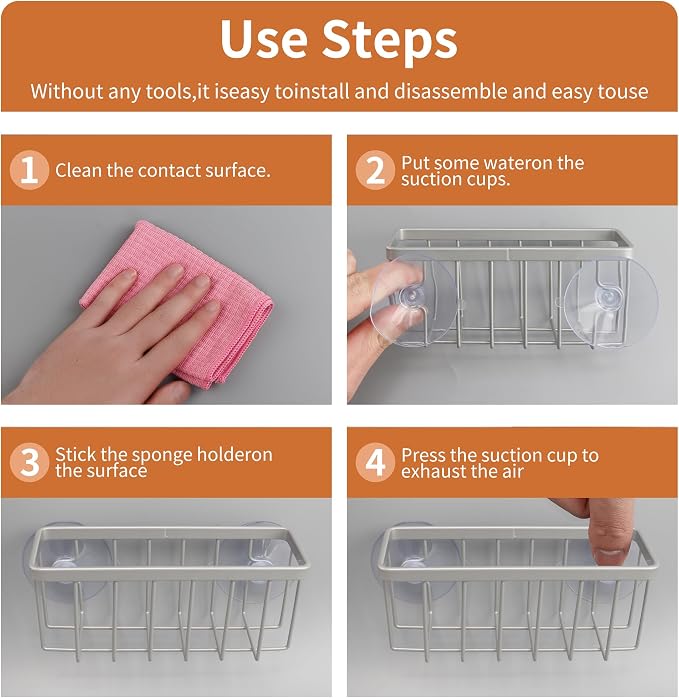 Use Steps

Without any tools,it iseasy toinstall and disassemble and easy touse

1 Clean the contact surface.

2 Put some wateron the suction cups.

3 Stick the sponge holderon the surface

4 Press the suction cup to exhaust the air