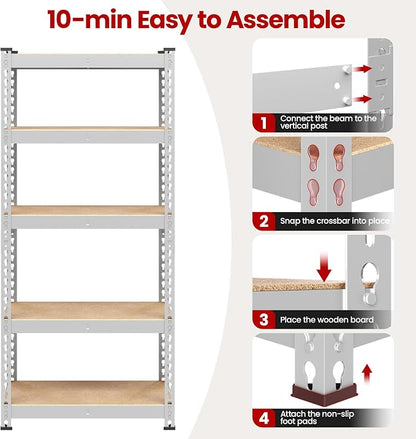 10-min Easy to Assemble

1 Connect the beam to the vertical post

2 Snap the crossbar into place

3 Place the wooden board

4 Attach the non-slip foot pads