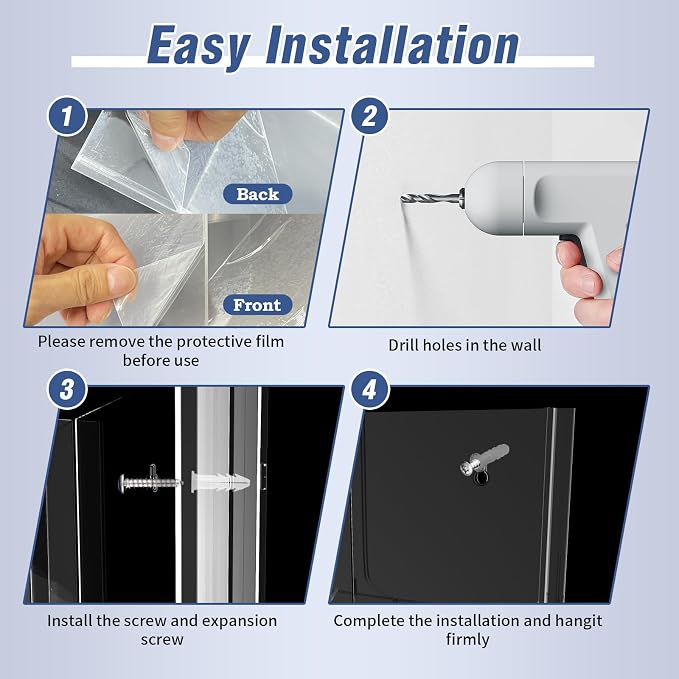 Easy Installation

1

Back

Front

Please remove the protective film before use

2

Drill holes in the wall

3

Install the screw and expansion screw

4

Complete the installation and hangit firmly