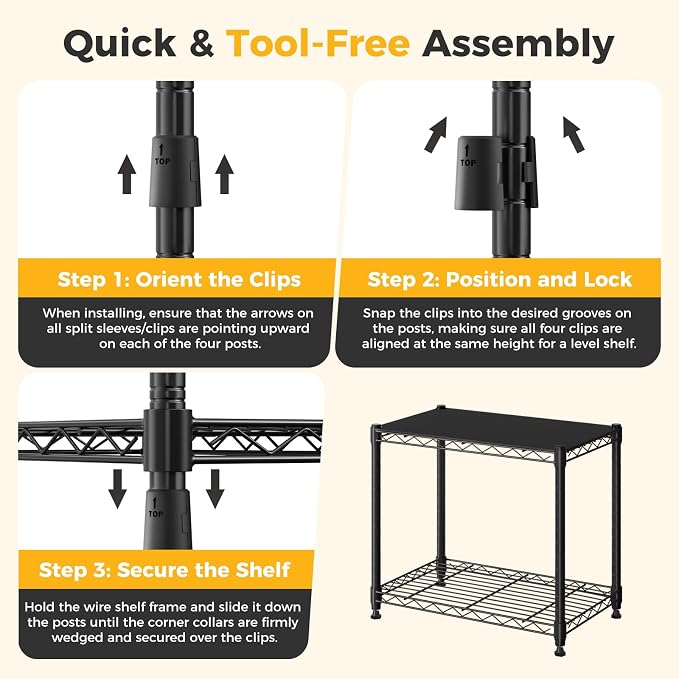 Quick & Tool-Free Assembly

TOP

Step 1: Orient the Clips

When installing, ensure that the arrows on all split sleeves/clips are pointing upward on each of the four posts.

TOP

Step 2: Position and Lock

Snap the clips into the desired grooves on the posts, making sure all four clips are aligned at the same height for a level shelf.

TOP

Step 3: Secure the Shelf

Hold the wire shelf frame and slide it down the posts until the corner collars are firmly wedged and secured over the clips.