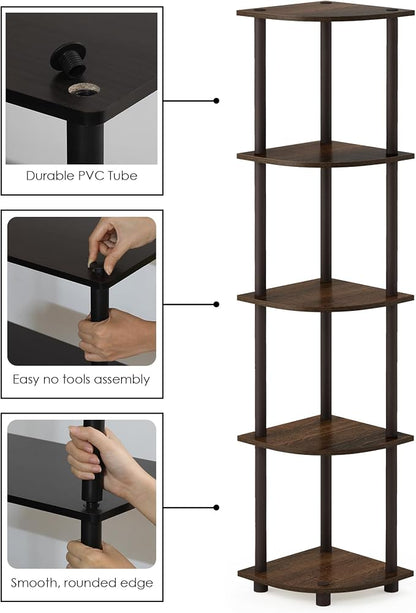 Durable PVC Tube

Easy no tools assembly

Smooth, rounded edge