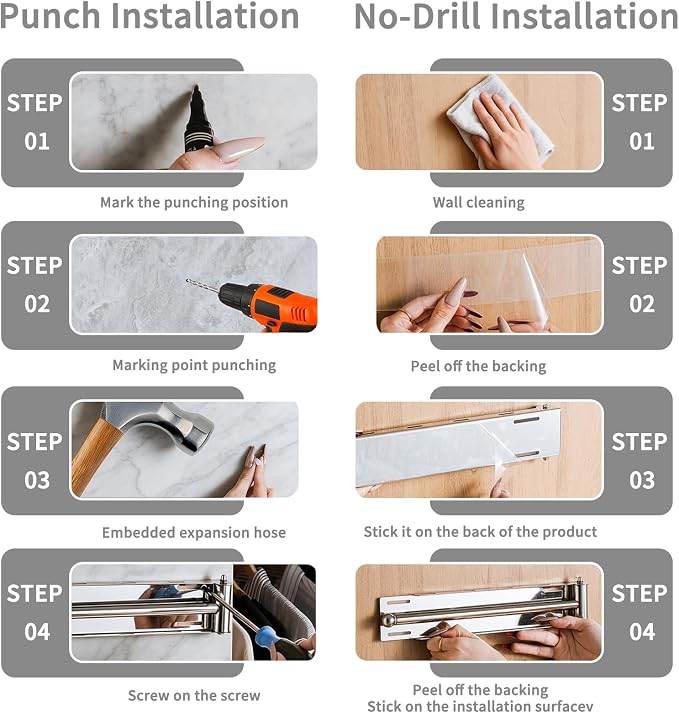 Punch Installation

STEP 01

Mark the punching position

STEP 02

Marking point punching

STEP 03

Embedded expansion hose

STEP 04

Screw on the screw

No-Drill Installation

STEP 01

Wall cleaning

STEP 02

Peel off the backing

STEP 03

Stick it on the back of the product

STEP 04

Peel off the backing
Stick on the installation surfacev