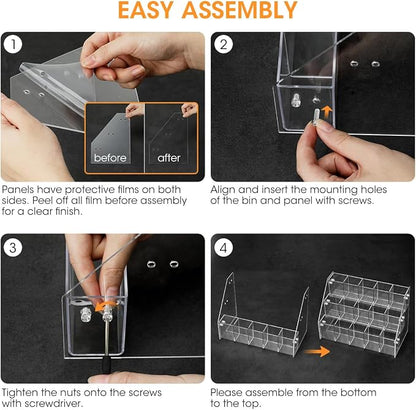 EASY ASSEMBLY

1

before

after

Panels have protective films on both sides. Peel off all film before assembly for a clear finish.

2

Align and insert the mounting holes of the bin and panel with screws.

3

Tighten the nuts onto the screws with screwdriver.

4

Please assemble from the bottom to the top.