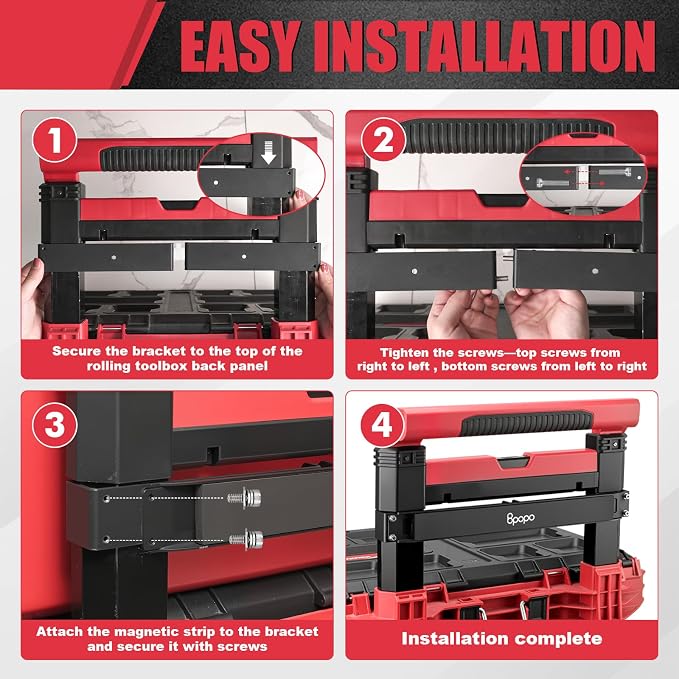 EASY INSTALLATION

1

Secure the bracket to the top of the rolling toolbox back panel

2

Tighten the screws—top screws from right to left , bottom screws from left to right

3

Attach the magnetic strip to the bracket and secure it with screws

4

Bpopo

Installation complete