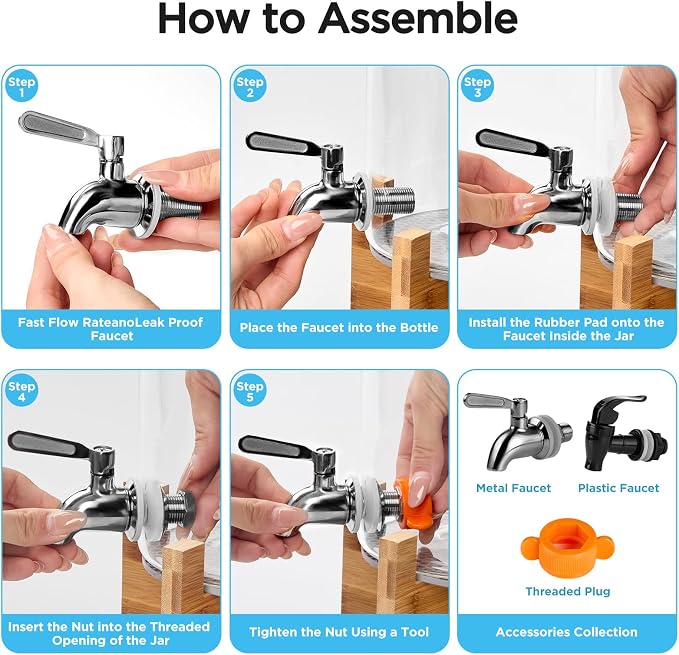 How to Assemble

Step 1

Fast Flow RateanoLeak Proof Faucet

Step 2

Place the Faucet into the Bottle

Step 3

Install the Rubber Pad onto the Faucet Inside the Jar

Step 4

Insert the Nut into the Threaded Opening of the Jar

Step 5

Tighten the Nut Using a Tool

Metal Faucet

Plastic Faucet

Threaded Plug

Accessories Collection