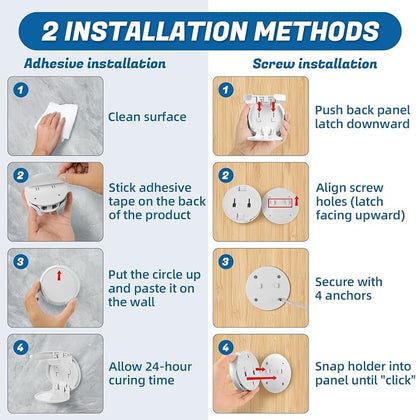 2 INSTALLATION METHODS

Adhesive installation

1 Clean surface

2 Stick adhesive tape on the back of the product

3 Put the circle up and paste it on the wall

4 Allow 24-hour curing time

Screw installation

1 Push back panel latch downward

2 Align screw holes (latch facing upward)

3 Secure with 4 anchors

4 Snap holder into panel until "click"