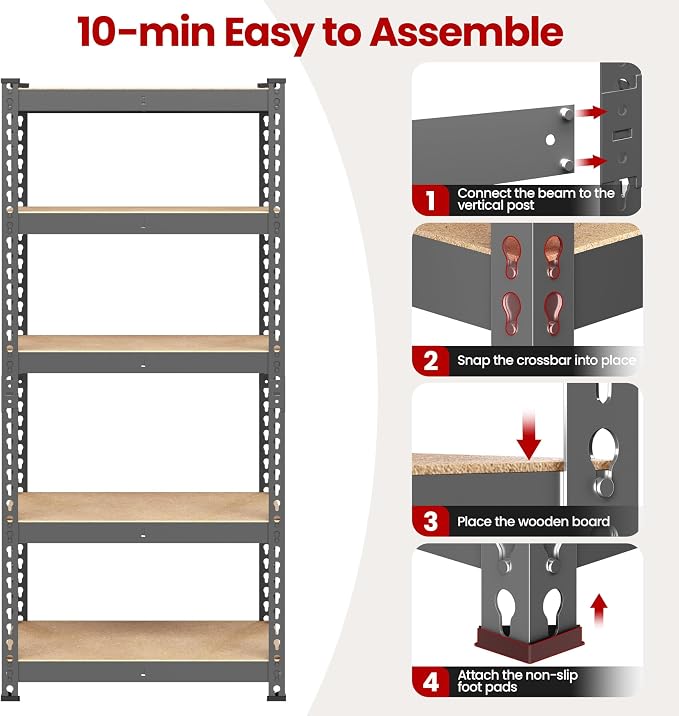 10-min Easy to Assemble

1 Connect the beam to the vertical post

2 Snap the crossbar into place

3 Place the wooden board

4 Attach the non-slip foot pads