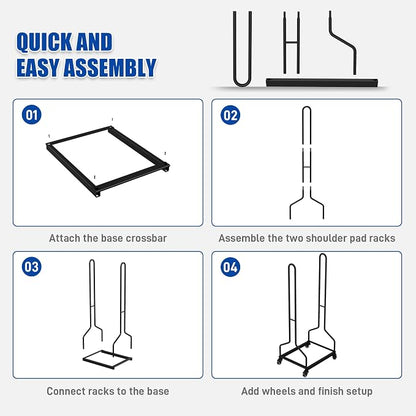 QUICK AND EASY ASSEMBLY

01

Attach the base crossbar

02

Assemble the two shoulder pad racks

03

Connect racks to the base

04

Add wheels and finish setup