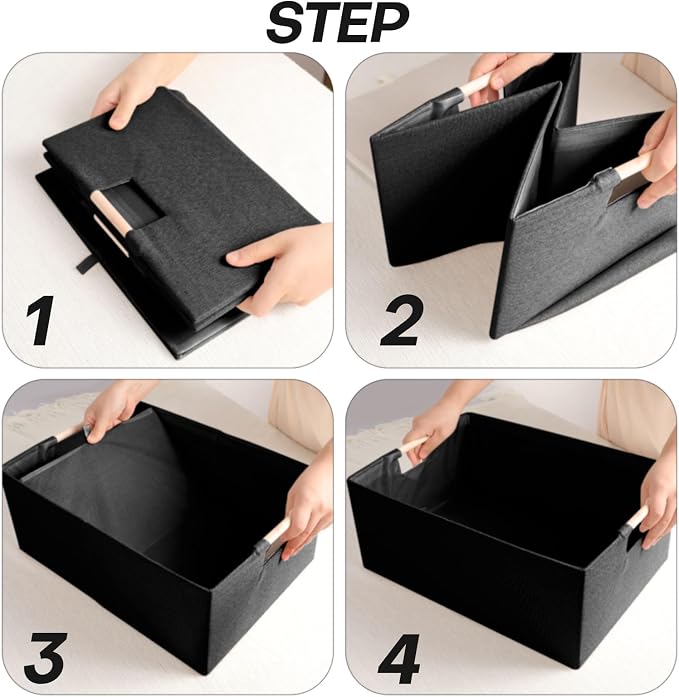 STEP

1

2

3

4