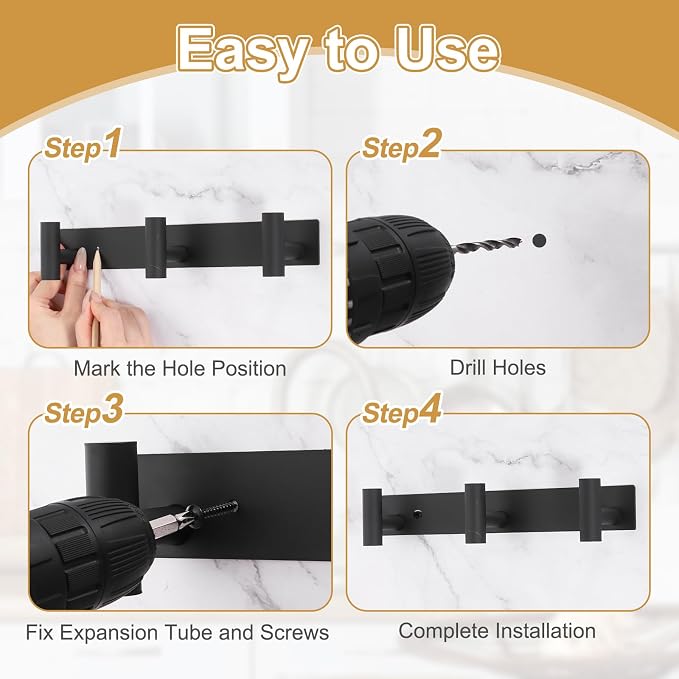 Easy to Use

Step1

Mark the Hole Position

Step2

Drill Holes

Step3

Fix Expansion Tube and Screws

Step4

Complete Installation