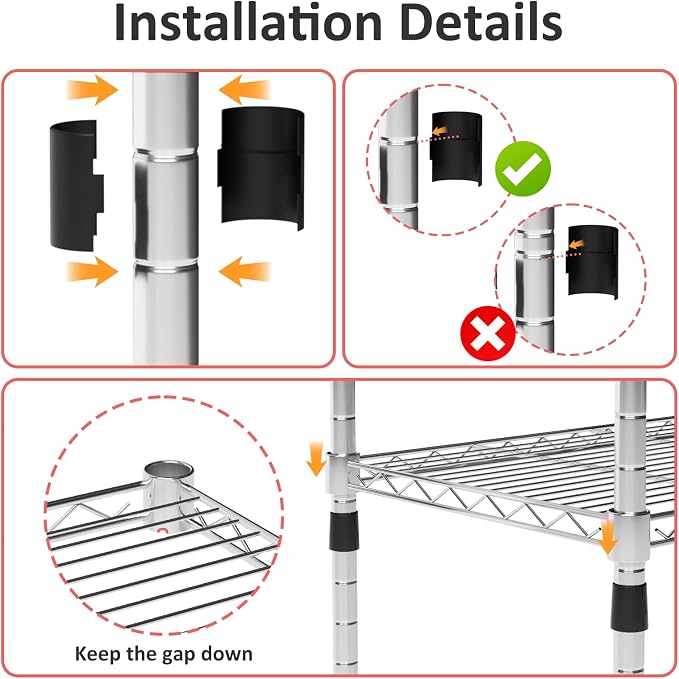 Installation Details

Keep the gap down